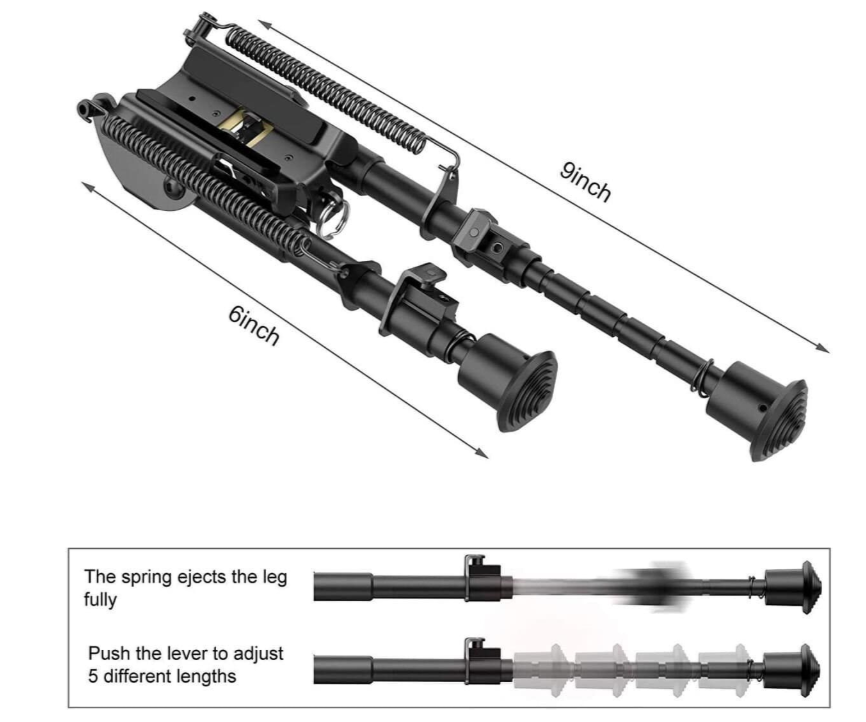 9inch

6inch

The spring ejects the leg fully

Push the lever to adjust 5 different lengths