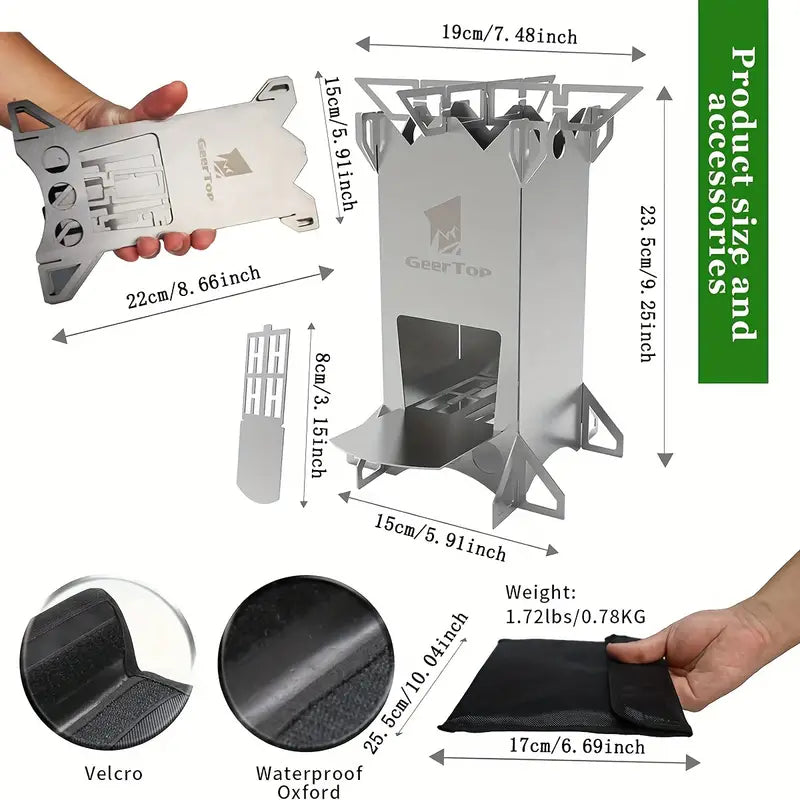 Product size and accessories

19cm/7.48inch

15cm/5.91inch

GeerTop

22cm/8.66inch

GeerTop

23.5cm/9.25inch

8cm/3.15inch

15cm/5.91inch

Weight:
1.72lbs/0.78KG

25.5cm/10.04inch

17cm/6.69inch

Velcro

Waterproof Oxford